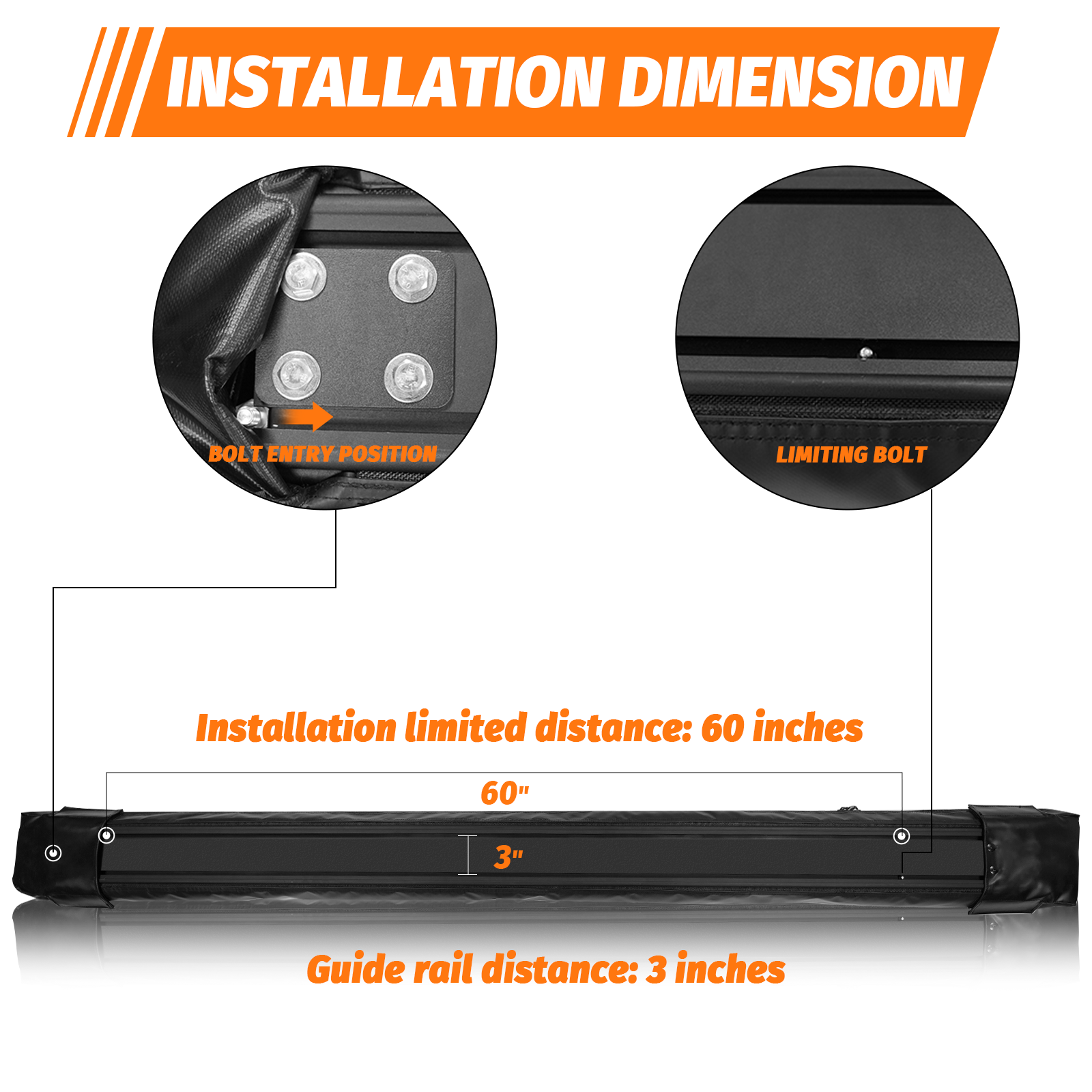 INSTALLATION DIMENSION

BOLT ENTRY POSITION

LIMITING BOLT

Installation limited distance: 60 inches

60"

3"

Guide rail distance: 3 inches